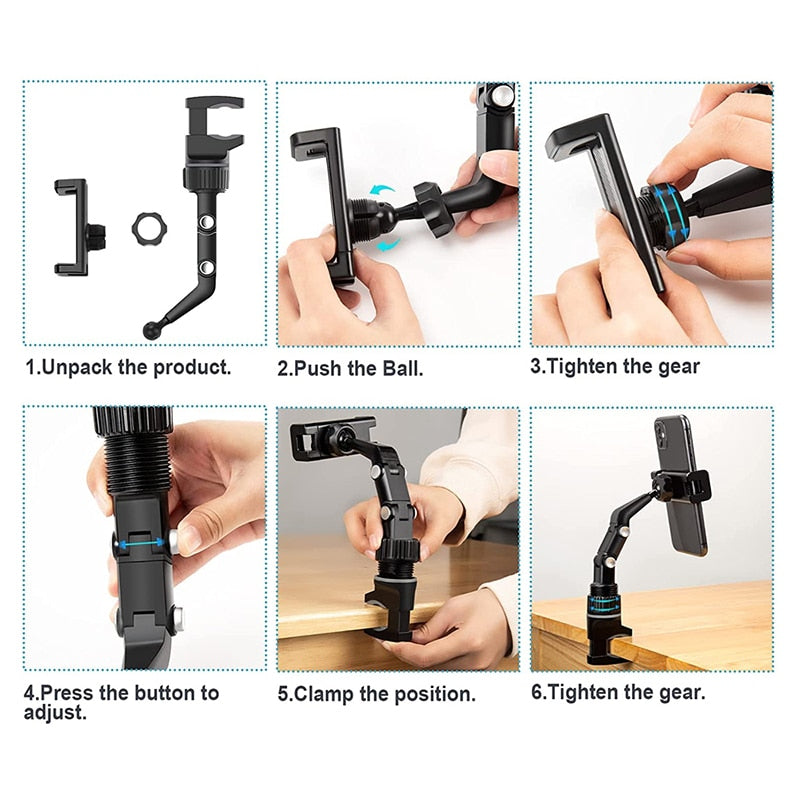 1.Unpack the product.

2.Push the Ball.

3.Tighten the gear

4.Press the button to adjust.

5.Clamp the position.

6.Tighten the gear.