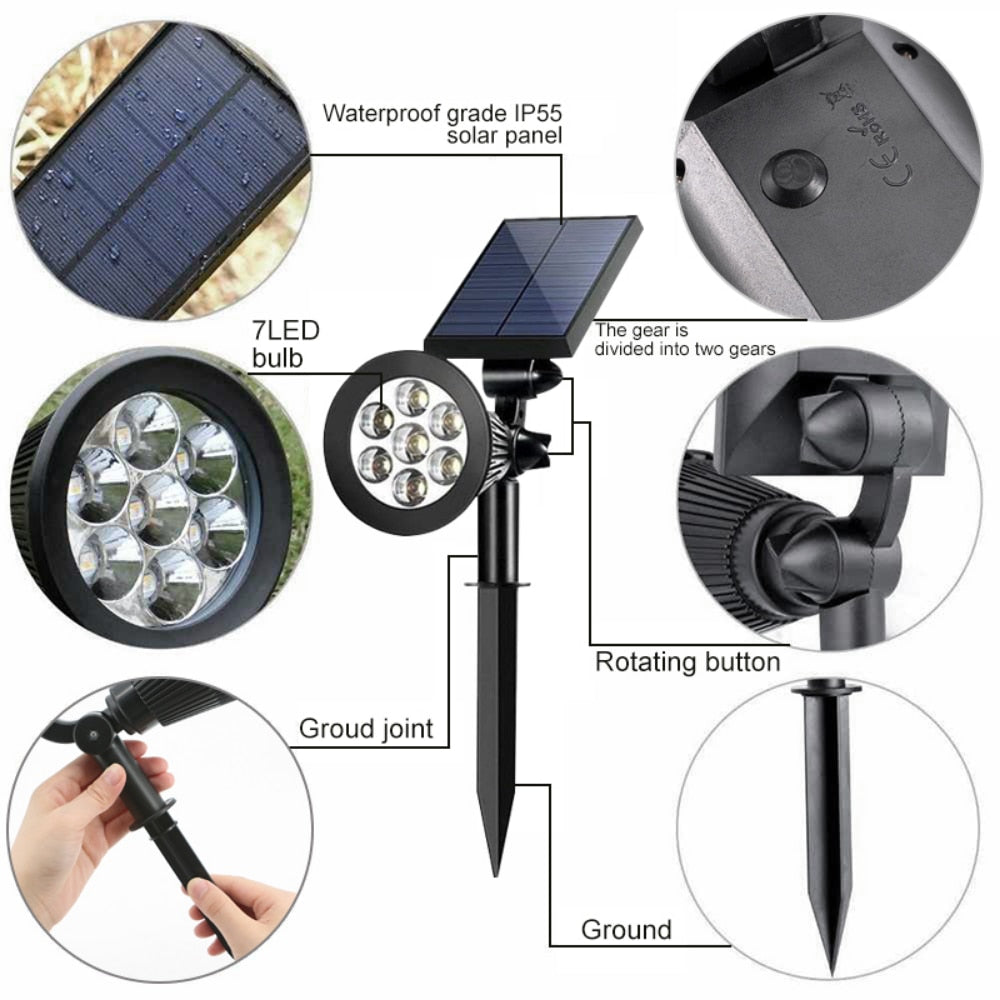 Waterproof grade IP55
solar panel

CE RoHS

7LED
bulb

The gear is
divided into two gears

Rotating button

Groud joint

Ground