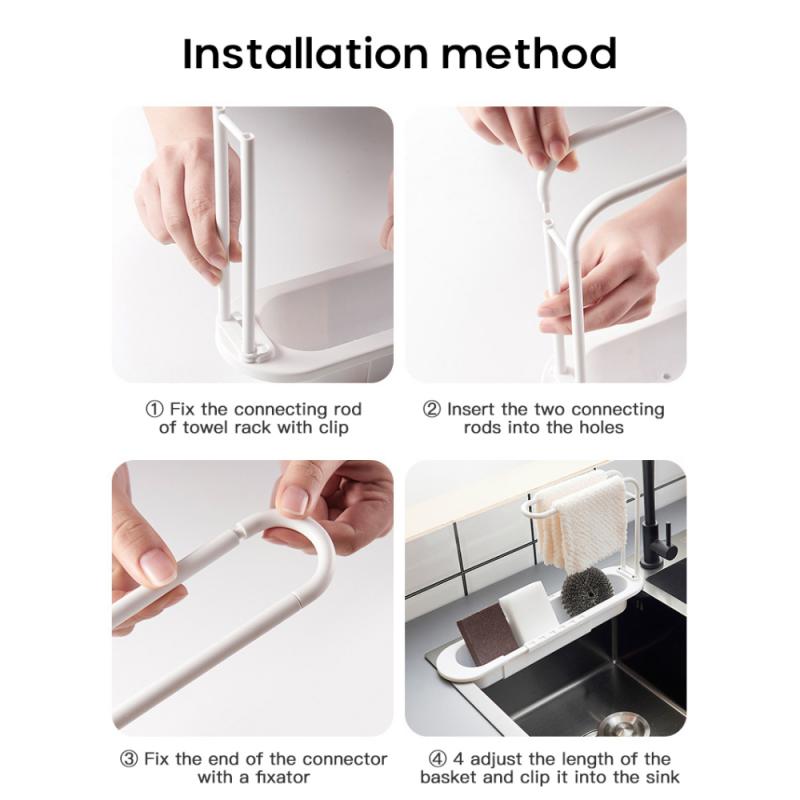 Installation method

① Fix the connecting rod of towel rack with clip

② Insert the two connecting rods into the holes

③ Fix the end of the connector with a fixator

④ 4 adjust the length of the basket and clip it into the sink