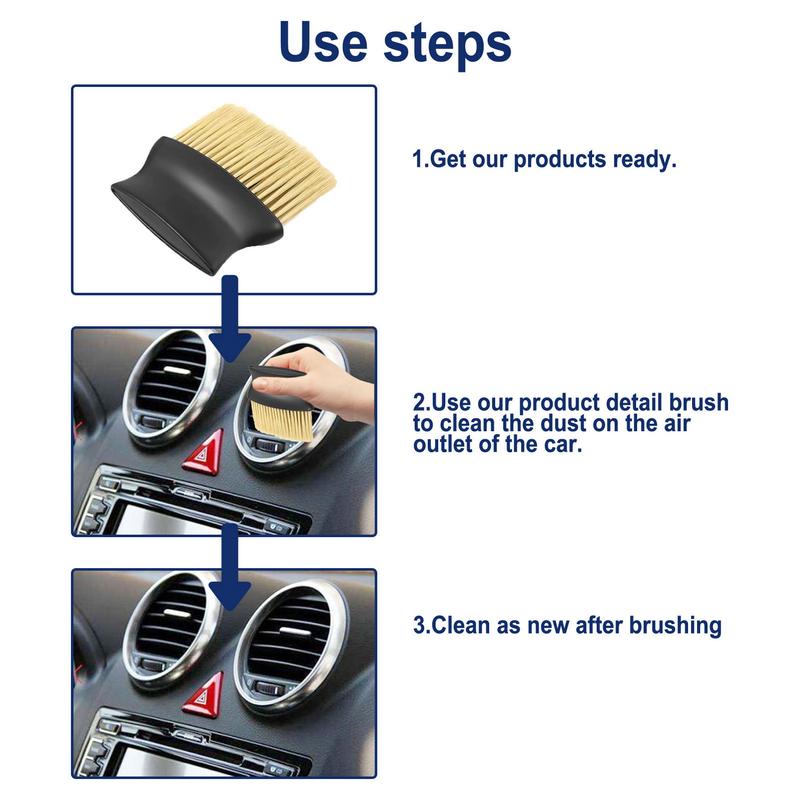 Use steps

1.Get our products ready.

2.Use our product detail brush to clean the dust on the air outlet of the car.

3.Clean as new after brushing