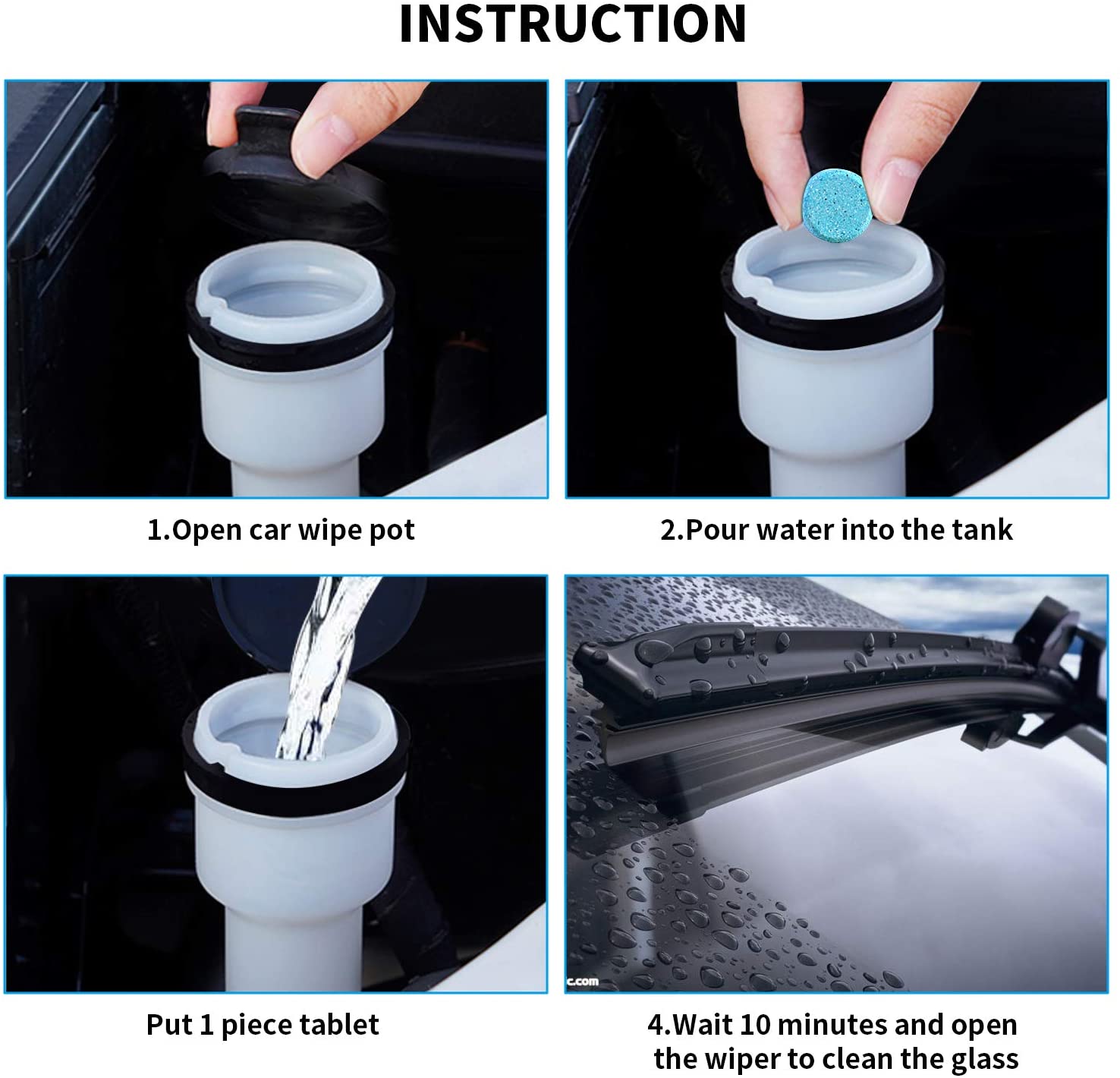 INSTRUCTION

1.Open car wipe pot

2.Pour water into the tank

Put 1 piece tablet

c.com

4.Wait 10 minutes and open the wiper to clean the glass